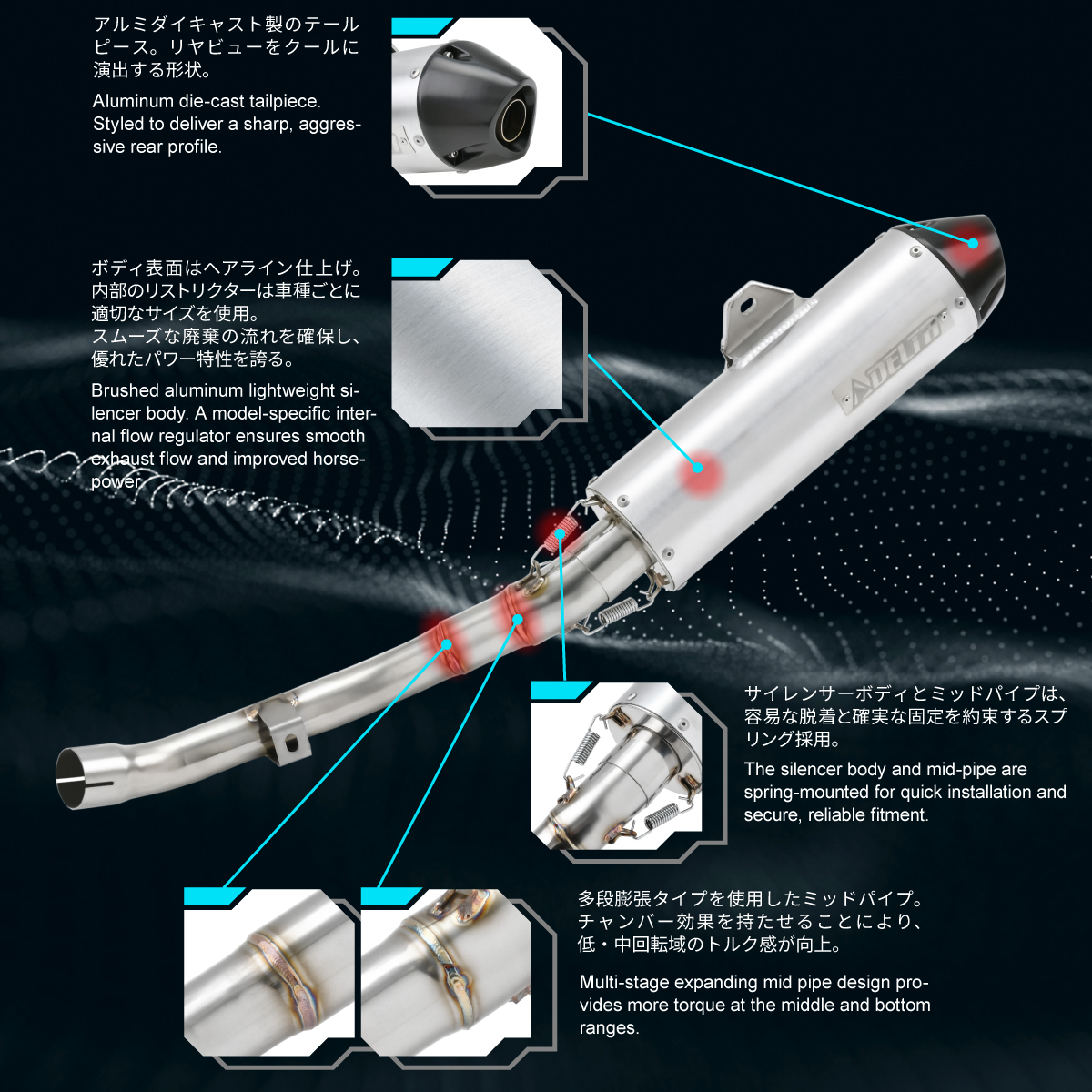 アルミダイキャスト製のテールピース。リヤビューをクールに演出する形状。

Aluminum die-cast tailpiece. Styled to deliver a sharp, aggressive rear profile.

ボディ表面はヘアライン仕上げ。内部のリストリクターは車種ごとに適切なサイズを使用。スムーズな廃棄の流れを確保し、優れたパワー特性を誇る。

Brushed aluminum lightweight silencer body. A model-specific internal flow regulator ensures smooth exhaust flow and improved horsepower.

DELTA

サイレンサーボディとミッドパイプは、容易な脱着と確実な固定を約束するスプリング採用。

The silencer body and mid-pipe are spring-mounted for quick installation and secure, reliable fitment.

多段膨張タイプを使用したミッドパイプ。チャンバー効果を持たせることにより、低・中回転域のトルク感が向上。

Multi-stage expanding mid pipe design provides more torque at the middle and bottom ranges.