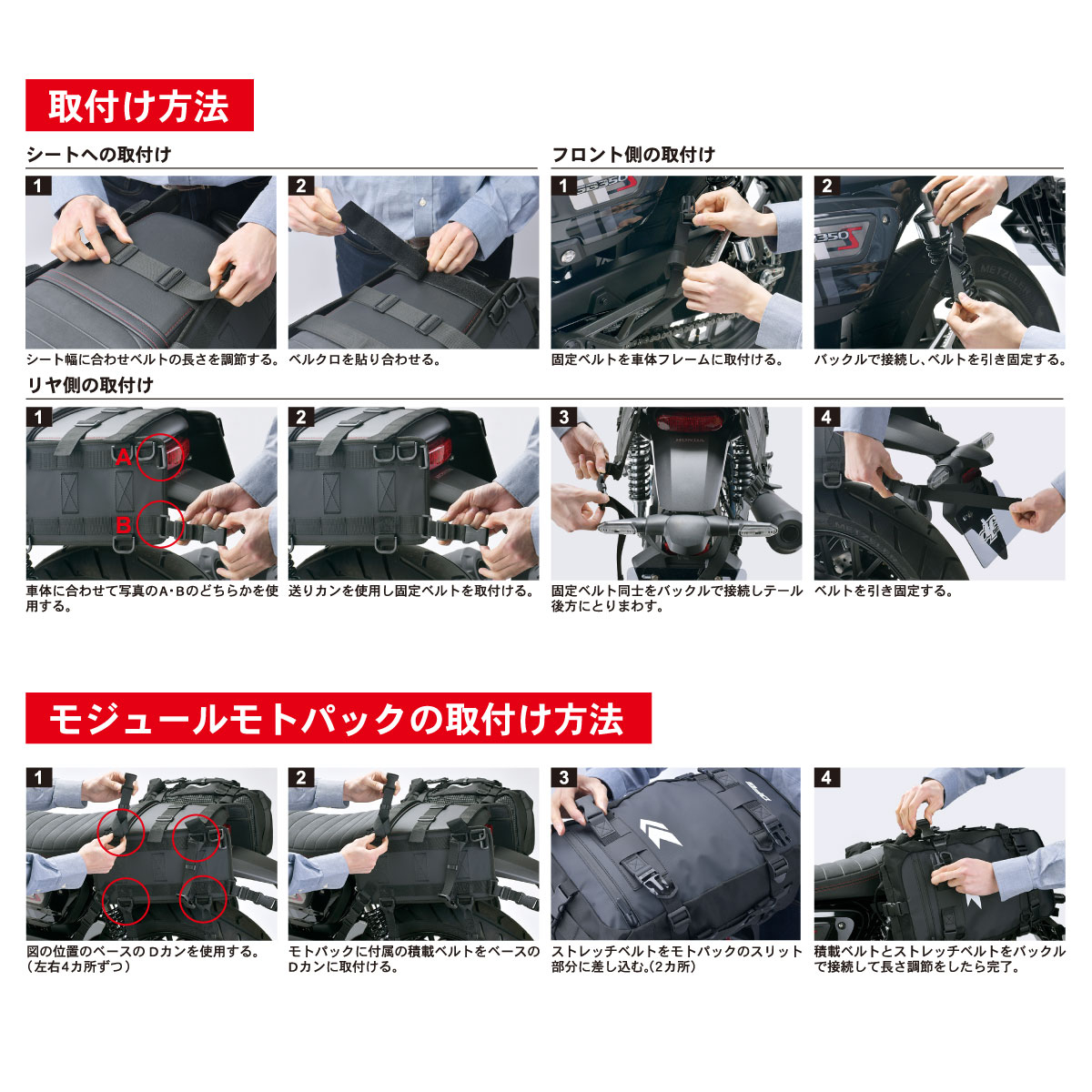 取付け方法

シートへの取付け

1

シート幅に合わせベルトの長さを調節する。

2

ベルクロを貼り合わせる。

フロント側の取付け

1

固定ベルトを車体フレームに取付ける。

2

バックルで接続し、ベルトを引き固定する。

リヤ側の取付け

1

A

B

車体に合わせて写真のA・Bのどちらかを使用する。

2

送りカンを使用し固定ベルトを取付ける。

3

固定ベルト同士をバックルで接続しテール後方にとりまわす。

4

ベルトを引き固定する。

モジュールモトパックの取付け方法

1

図の位置のベースのDカンを使用する。（左右4カ所ずつ）

2

モトパックに付属の積載ベルトをベースのDカンに取付ける。

3

ストレッチベルトをモトパックのスリット部分に差し込む。（2カ所）

4

積載ベルトとストレッチベルトをバックルで接続して長さ調節をしたら完了。